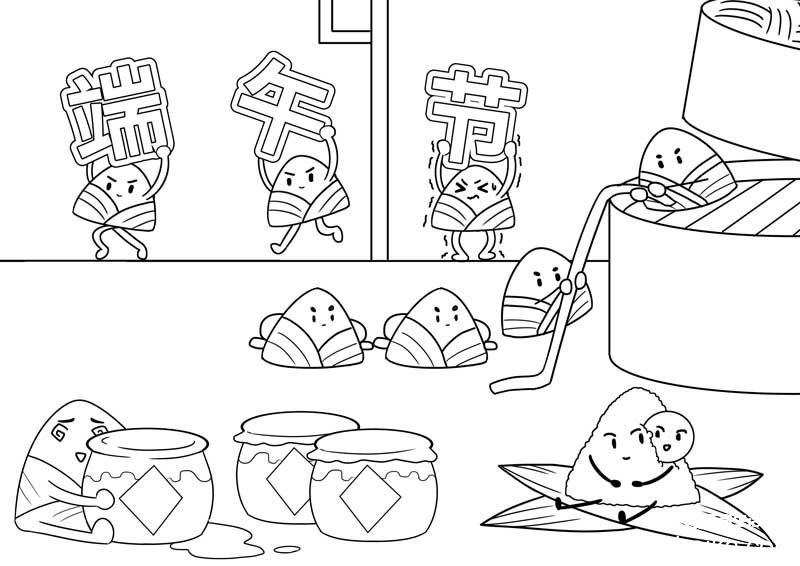 端午节