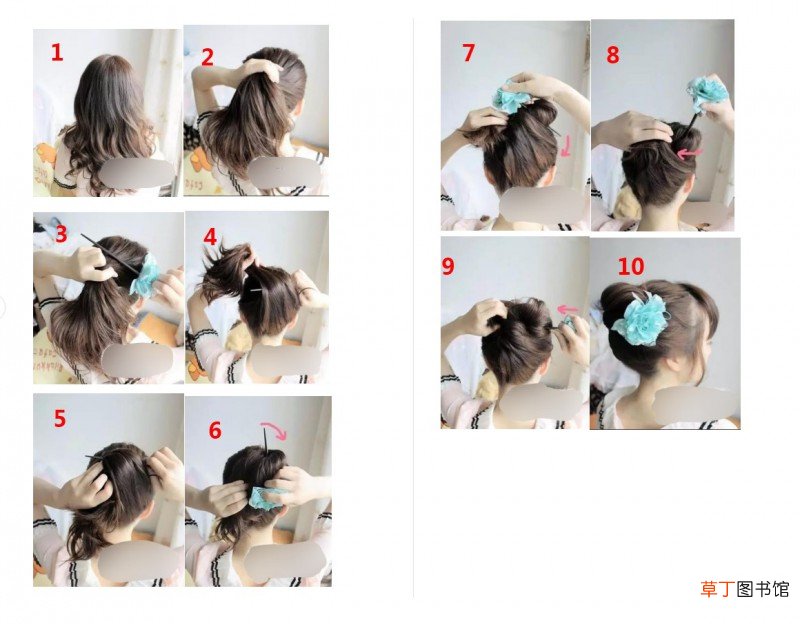 1
2
3
4
5
6
7
8
9
10
草丁图书馆