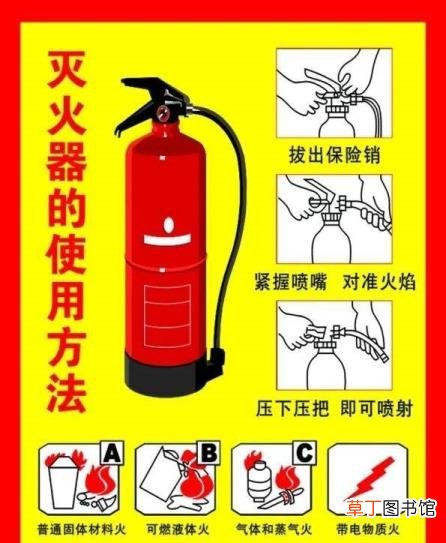 灭火器的使用方法

拔出保险销

紧握喷嘴 对准火焰

压下压把 即可喷射

A
普通固体材料火

B
可燃液体火

C
气体和蒸气火

带电物质火

草丁图书馆